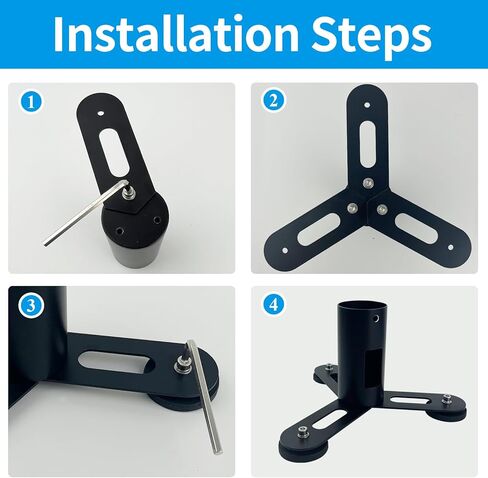 Installation Steps

1

2

3

4