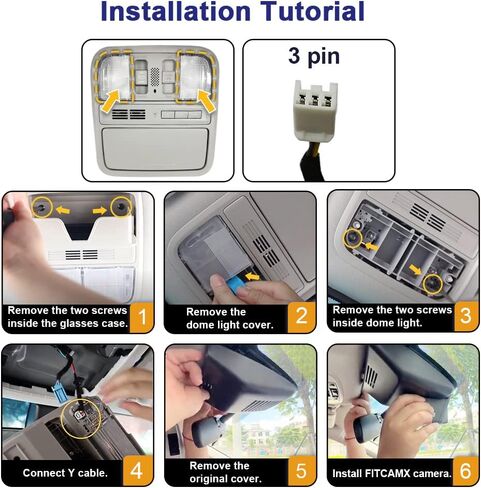 Installation Tutorial

3 pin

Remove the two screws inside the glasses case. 1

Remove the dome light cover. 2

Remove the two screws inside dome light. 3

Connect Y cable. 4

Remove the original cover. 5

Install FITCAMX camera. 6