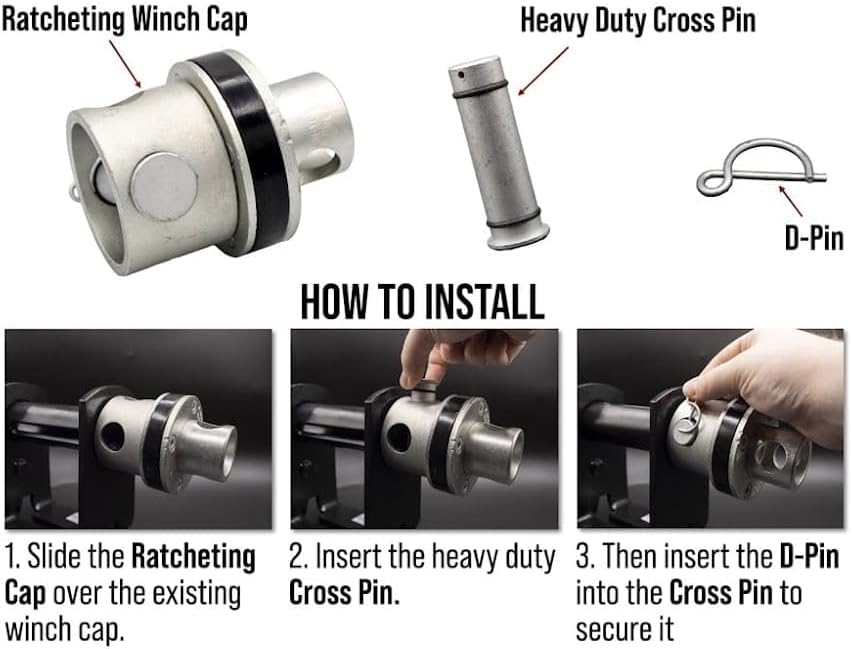 Ratcheting Winch Cap

Heavy Duty Cross Pin

D-Pin

HOW TO INSTALL

1. Slide the Ratcheting Cap over the existing winch cap.

2. Insert the heavy duty Cross Pin.

3. Then insert the D-Pin into the Cross Pin to secure it