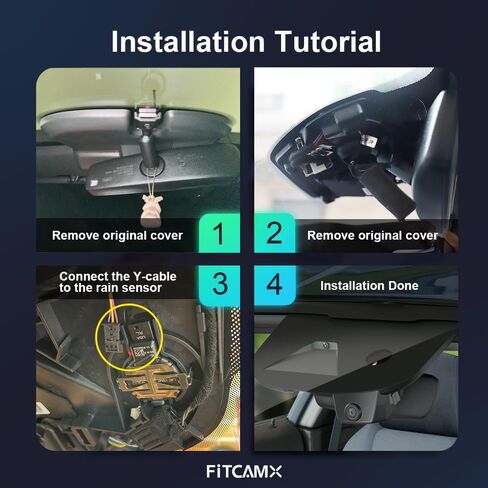 Installation Tutorial

Remove original cover

1

2

Remove original cover

Connect the Y-cable to the rain sensor

3

4

Installation Done

FITCAMX