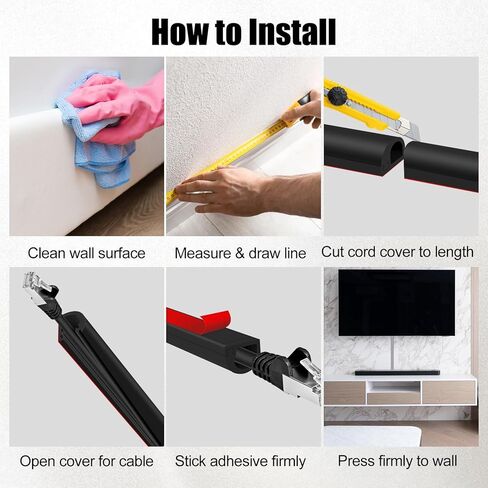 How to Install

Clean wall surface

Measure & draw line

Cut cord cover to length

Open cover for cable

Stick adhesive firmly

Press firmly to wall