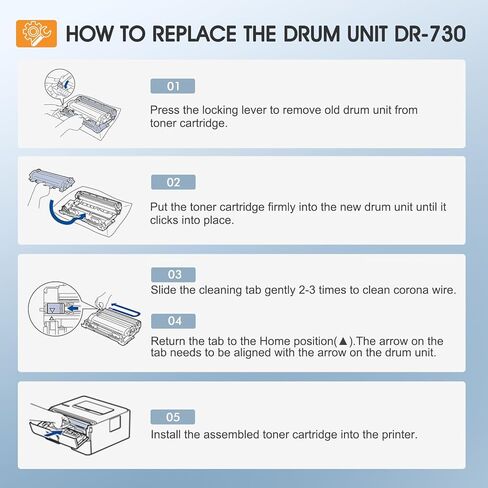 HOW TO REPLACE THE DRUM UNIT DR-730

01

Press the locking lever to remove old drum unit from toner cartridge.

02

Put the toner cartridge firmly into the new drum unit until it clicks into place.

03

Slide the cleaning tab gently 2-3 times to clean corona wire.

04

Return the tab to the Home position(▲).The arrow on the tab needs to be aligned with the arrow on the drum unit.

05

Install the assembled toner cartridge into the printer.