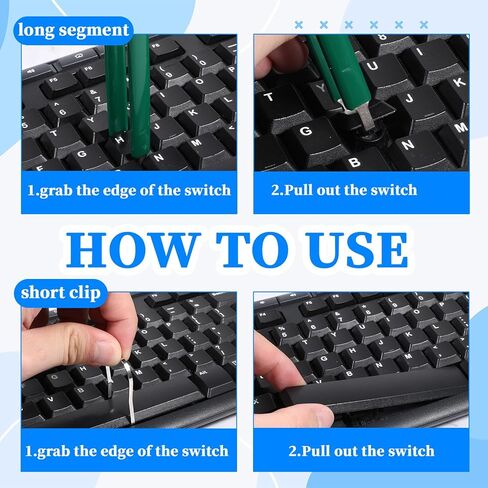 long segment

1.grab the edge of the switch

2.Pull out the switch

HOW TO USE

short clip

1.grab the edge of the switch

2.Pull out the switch