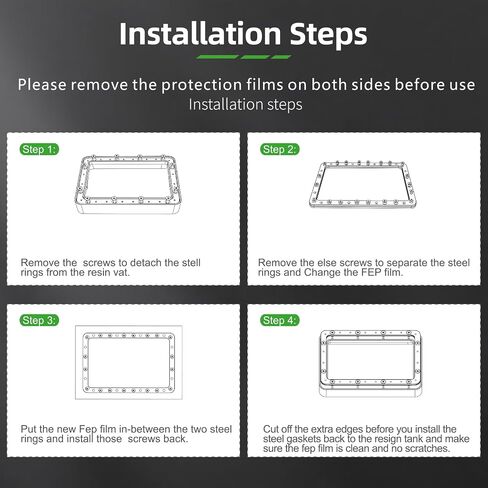 Installation Steps

Please remove the protection films on both sides before use
Installation steps

Step 1:

Remove the screws to detach the stell rings from the resin vat.

Step 2:

Remove the else screws to separate the steel rings and Change the FEP film.

Step 3:

Put the new Fep film in-between the two steel rings and install those screws back.

Step 4:

Cut off the extra edges before you install the steel gaskets back to the resign tank and make sure the fep film is clean and no scratches.