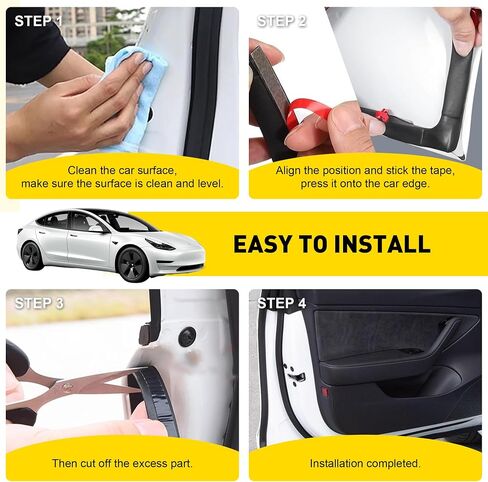 STEP 1

Clean the car surface, make sure the surface is clean and level.

STEP 2

Align the position and stick the tape, press it onto the car edge.

EASY TO INSTALL

STEP 3

Then cut off the excess part.

STEP 4

Installation completed.