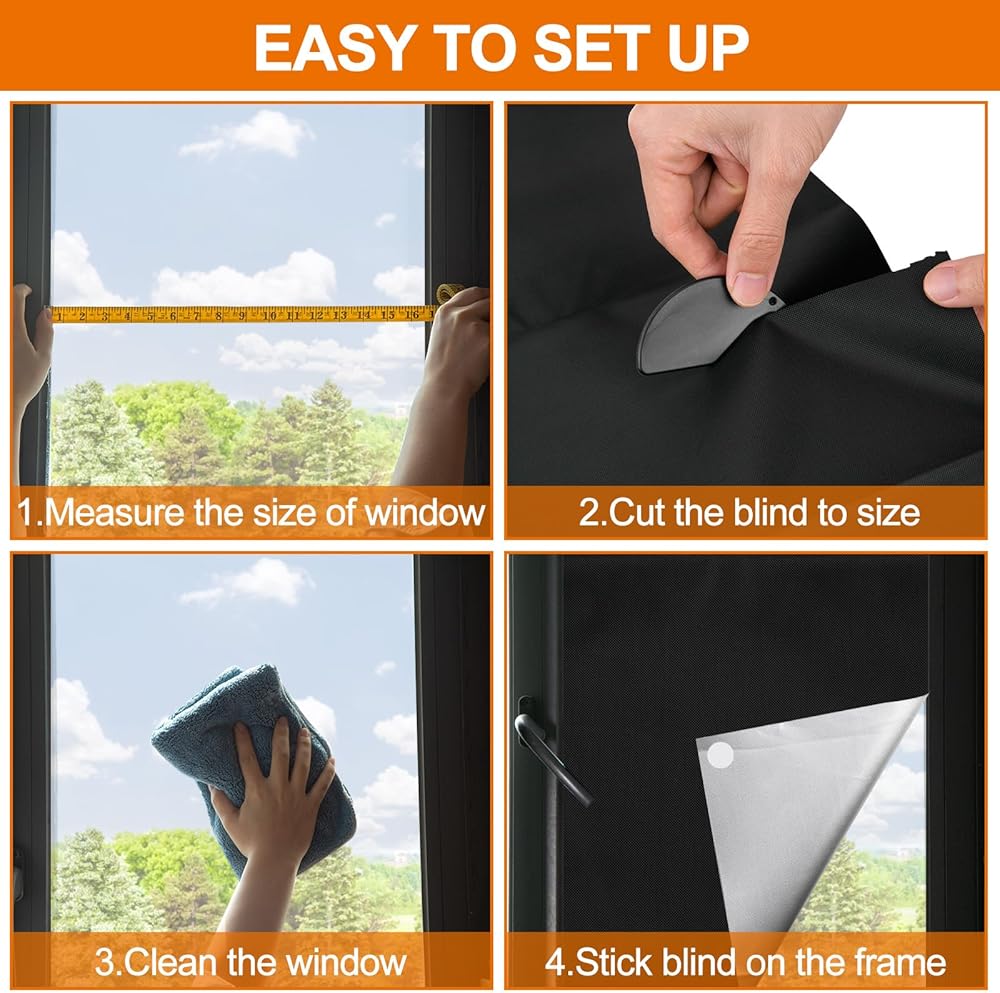 EASY TO SET UP

1 2 3 4 5 6 7 8 9 10 11 12 13 14 15 16

1.Measure the size of window

2.Cut the blind to size

3.Clean the window

4.Stick blind on the frame