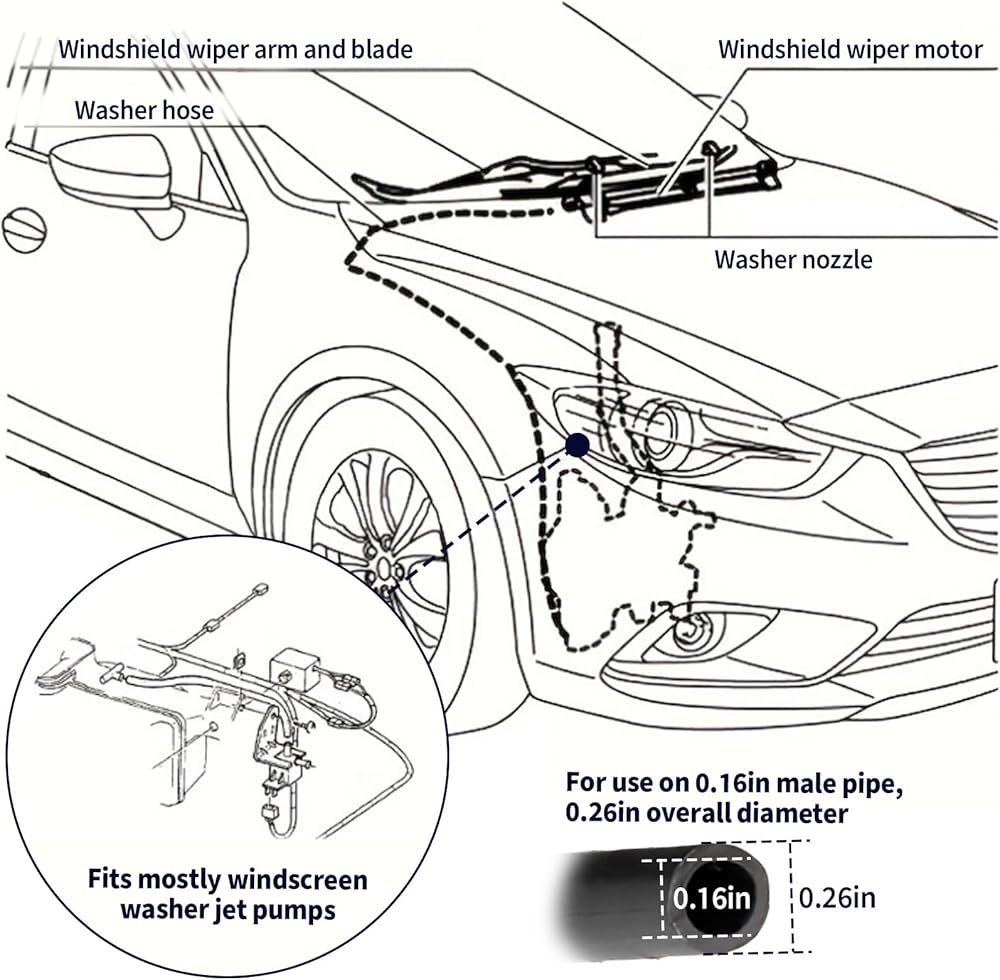 Windshield wiper arm and blade

Windshield wiper motor

Washer hose

Washer nozzle

Fits mostly windscreen washer jet pumps

For use on 0.16in male pipe, 0.26in overall diameter

0.16in

0.26in