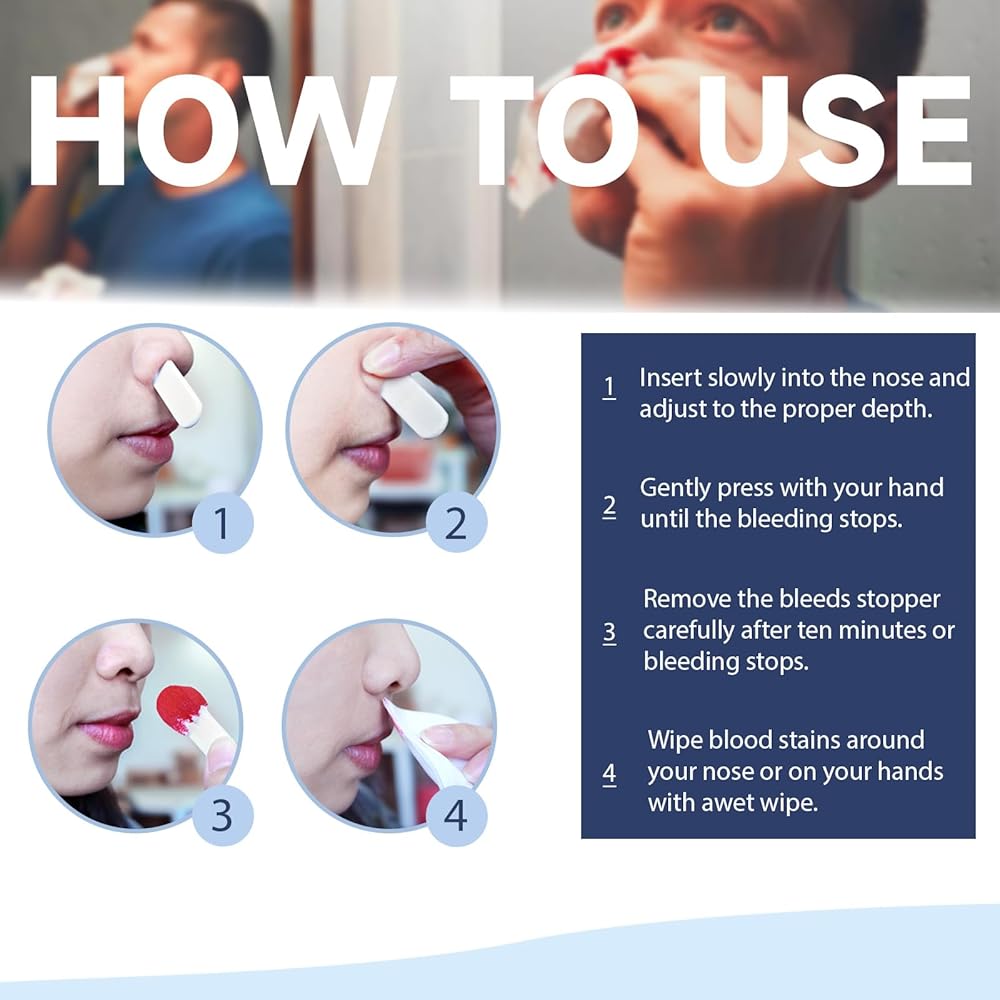 HOW TO USE

1

2

3

4

1 Insert slowly into the nose and adjust to the proper depth.

2 Gently press with your hand until the bleeding stops.

3 Remove the bleeds stopper carefully after ten minutes or bleeding stops.

4 Wipe blood stains around your nose or on your hands with awet wipe.