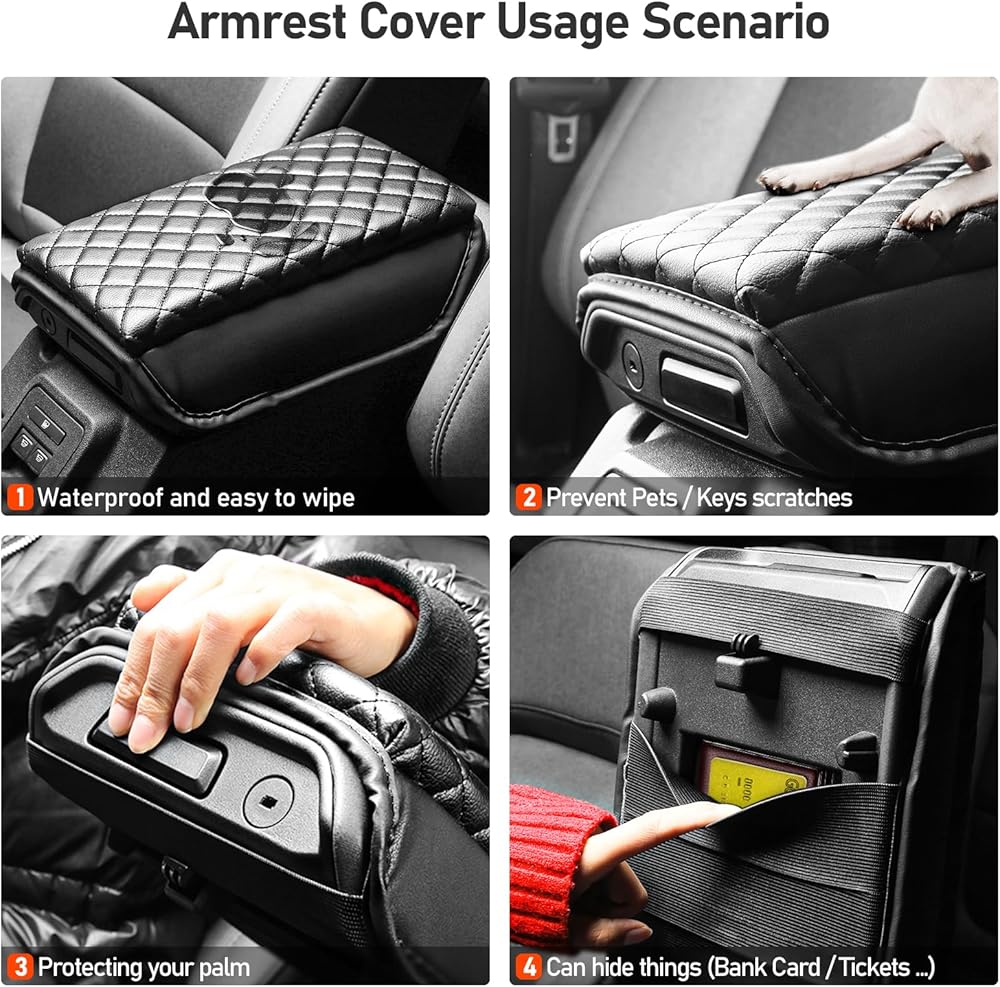 Armrest Cover Usage Scenario

1 Waterproof and easy to wipe

2 Prevent Pets / Keys scratches

3 Protecting your palm

4 Can hide things (Bank Card / Tickets ...)