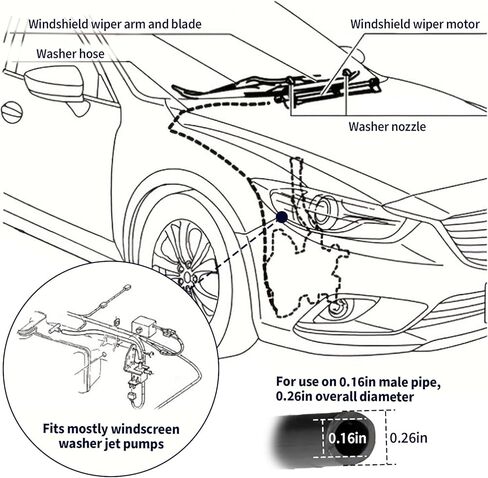 Windshield wiper arm and blade

Windshield wiper motor

Washer hose

Washer nozzle

Fits mostly windscreen washer jet pumps

For use on 0.16in male pipe, 0.26in overall diameter

0.16in

0.26in