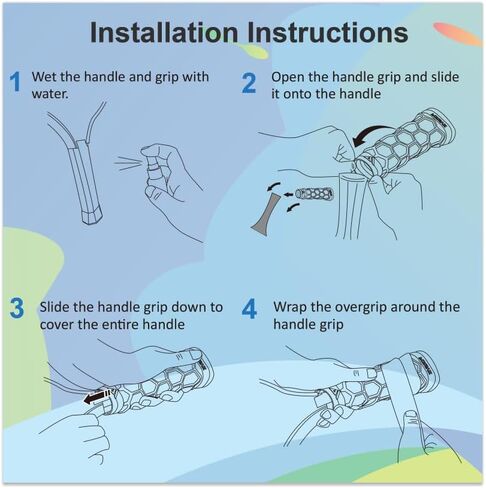 Installation Instructions

1 Wet the handle and grip with water.

2 Open the handle grip and slide it onto the handle

3 Slide the handle grip down to cover the entire handle

4 Wrap the overgrip around the handle grip