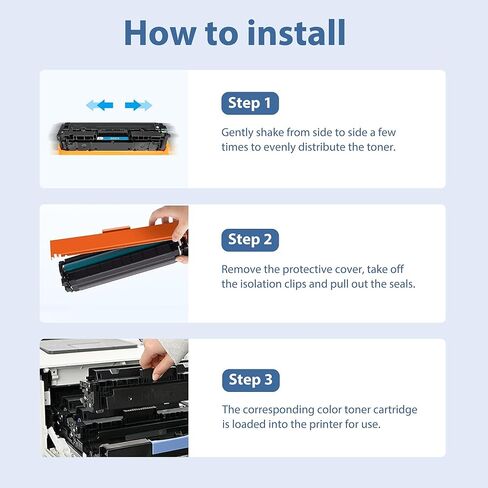 How to install

Step 1

Gently shake from side to side a few times to evenly distribute the toner.

Step 2

Remove the protective cover, take off the isolation clips and pull out the seals.

Step 3

The corresponding color toner cartridge is loaded into the printer for use.