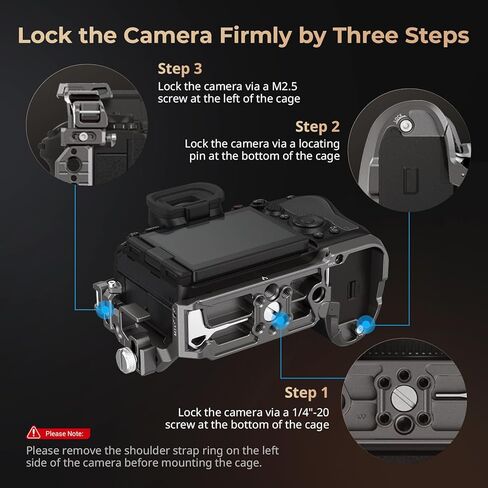 Lock the Camera Firmly by Three Steps

Step 3
Lock the camera via a M2.5 screw at the left of the cage

Step 2
Lock the camera via a locating pin at the bottom of the cage

LOCK

Step 1
Lock the camera via a 1/4"-20 screw at the bottom of the cage

Please Note:
Please remove the shoulder strap ring on the left side of the camera before mounting the cage.