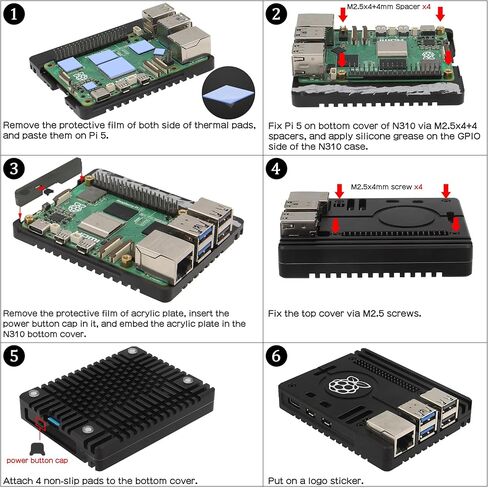 1

Remove the protective film of both side of thermal pads, and paste them on Pi 5.

2

M2.5x4+4mm Spacer x4

Fix Pi 5 on bottom cover of N310 via M2.5x4+4 spacers, and apply silicone grease on the GPIO side of the N310 case.

3

Remove the protective film of acrylic plate, insert the power button cap in it, and embed the acrylic plate in the N310 bottom cover.

4

M2.5x4mm screw x4

Fix the top cover via M2.5 screws.

5

power button cap

Attach 4 non-slip pads to the bottom cover.

6

Put on a logo sticker.