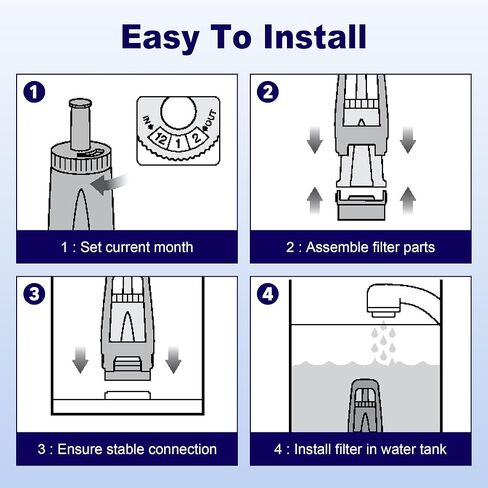 Easy To Install

1

IN 12 1 2 OUT

1 : Set current month

2

2 : Assemble filter parts

3

3 : Ensure stable connection

4

4 : Install filter in water tank