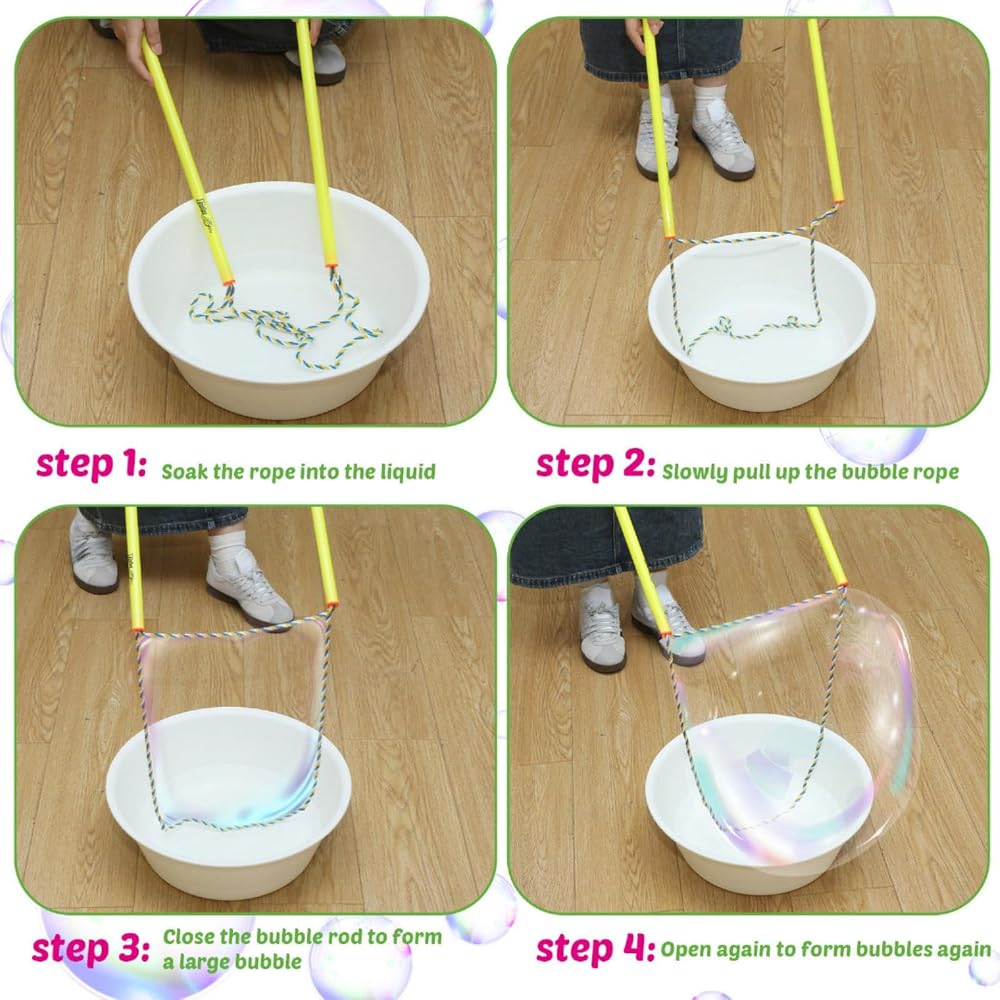 step 1: Soak the rope into the liquid

step 2: Slowly pull up the bubble rope

step 3: Close the bubble rod to form a large bubble

step 4: Open again to form bubbles again