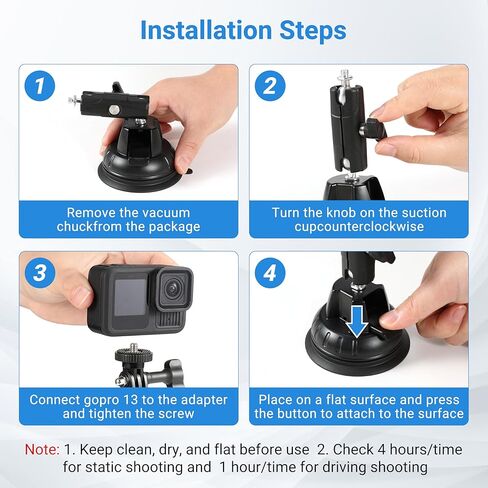 Installation Steps

1

Remove the vacuum chuckfrom the package

2

Turn the knob on the suction cupcounterclockwise

3

Connect gopro 13 to the adapter and tighten the screw

4

Place on a flat surface and press the button to attach to the surface

Note: 1. Keep clean, dry, and flat before use 2. Check 4 hours/time for static shooting and 1 hour/time for driving shooting