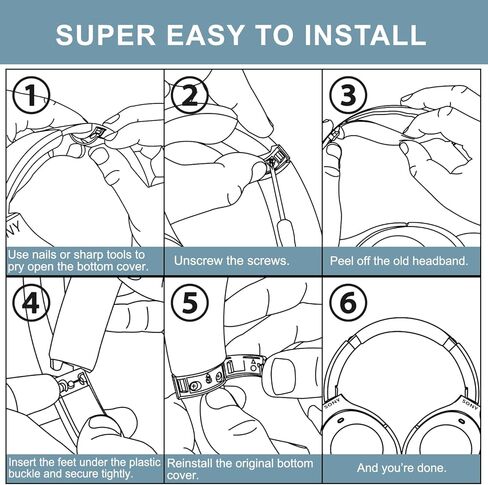 SUPER EASY TO INSTALL

1
NY
Use nails or sharp tools to pry open the bottom cover.

2
Unscrew the screws.

3
Peel off the old headband.

4
Insert the feet under the plastic buckle and secure tightly.

5
Reinstall the original bottom cover.

6
SONY
SONY
And you're done.