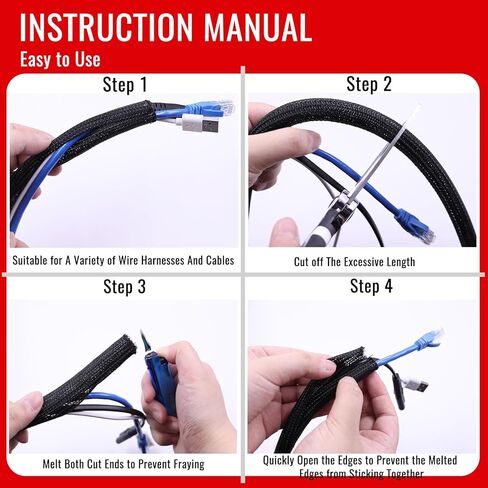 INSTRUCTION MANUAL
Easy to Use

Step 1

Suitable for A Variety of Wire Harnesses And Cables

Step 2

Cut off The Excessive Length

Step 3

Melt Both Cut Ends to Prevent Fraying

Step 4

Quickly Open the Edges to Prevent the Melted Edges from Sticking Together