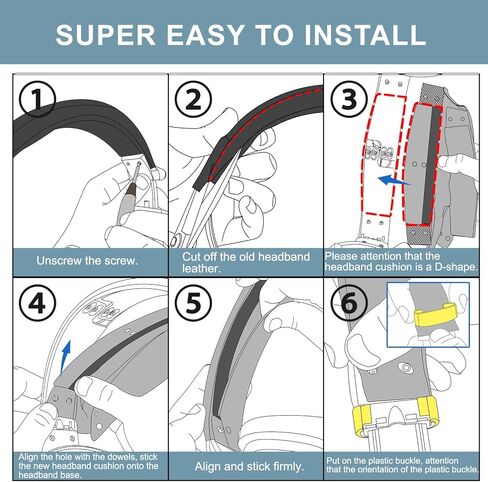 SUPER EASY TO INSTALL

1

Unscrew the screw.

2

Cut off the old headband leather.

3

Please attention that the headband cushion is a D-shape.

4

Align the hole with the dowels, stick the new headband cushion onto the headband base.

5

Align and stick firmly.

6

Put on the plastic buckle, attention that the orientation of the plastic buckle.