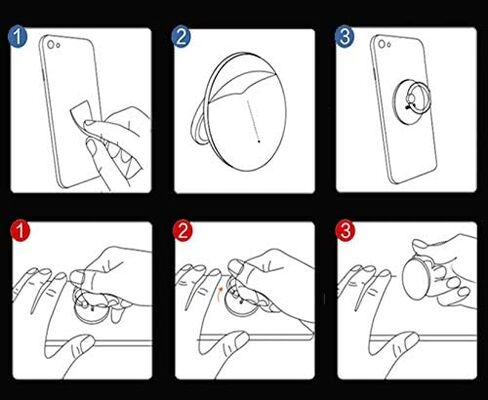 1

2

3

1

2

3