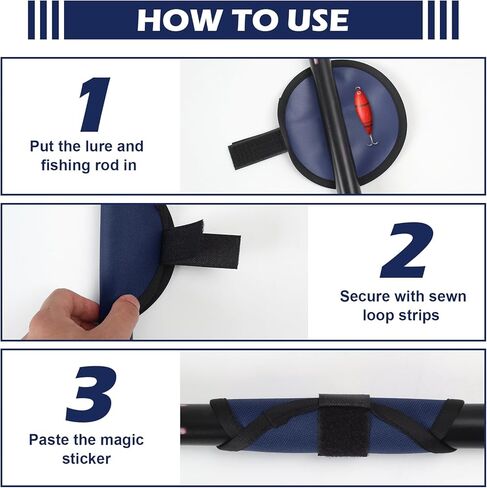 HOW TO USE

1
Put the lure and fishing rod in

2
Secure with sewn loop strips

3
Paste the magic sticker