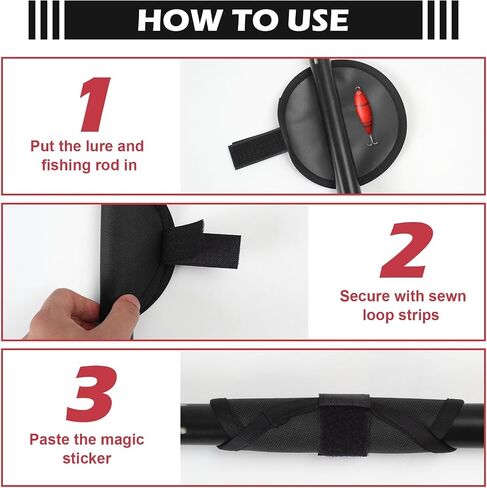 HOW TO USE

1

Put the lure and fishing rod in

2

Secure with sewn loop strips

3

Paste the magic sticker