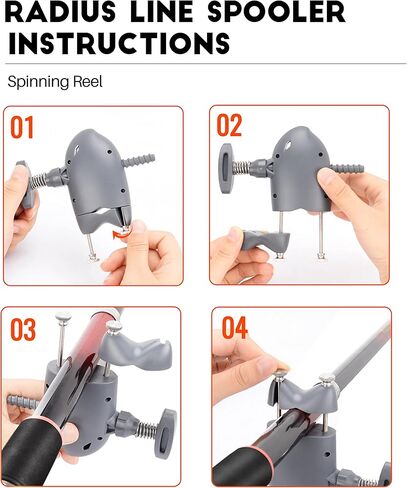 RADIUS LINE SPOOLER INSTRUCTIONS

Spinning Reel

01

02

03

04