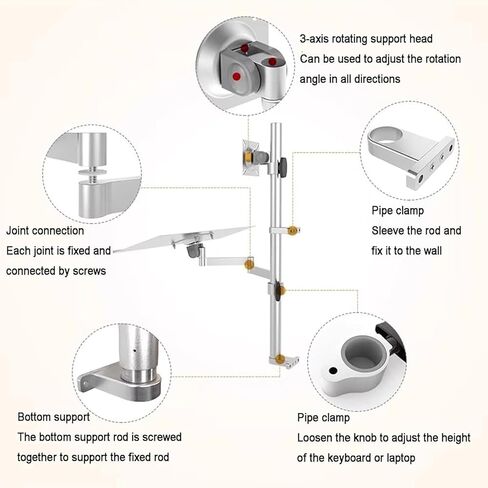 3-axis rotating support head
Can be used to adjust the rotation angle in all directions

Joint connection
Each joint is fixed and connected by screws

Pipe clamp
Sleeve the rod and fix it to the wall

Bottom support
The bottom support rod is screwed together to support the fixed rod

Pipe clamp
Loosen the knob to adjust the height of the keyboard or laptop