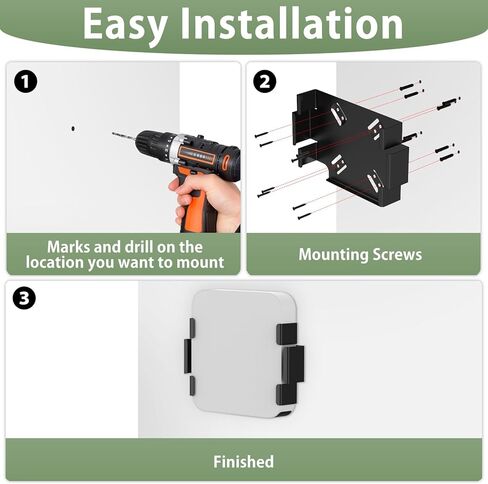 Easy Installation

1

Marks and drill on the location you want to mount

2

Mounting Screws

3

Finished