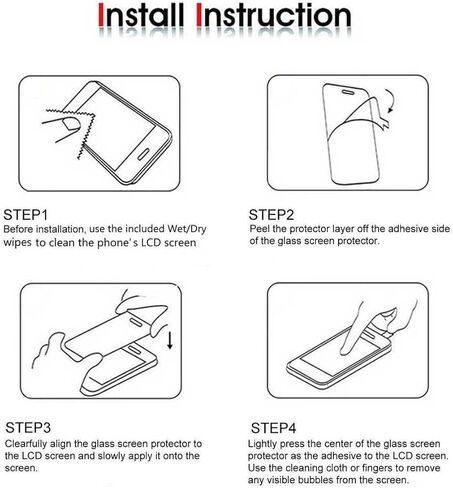 Install Instruction

STEP1
Before installation, use the included Wet/Dry wipes to clean the phone's LCD screen

STEP2
Peel the protector layer off the adhesive side of the glass screen protector.

STEP3
Clearfully align the glass screen protector to the LCD screen and slowly apply it onto the screen.

STEP4
Lightly press the center of the glass screen protector as the adhesive to the LCD screen. Use the cleaning cloth or fingers to remove any visible bubbles from the screen.