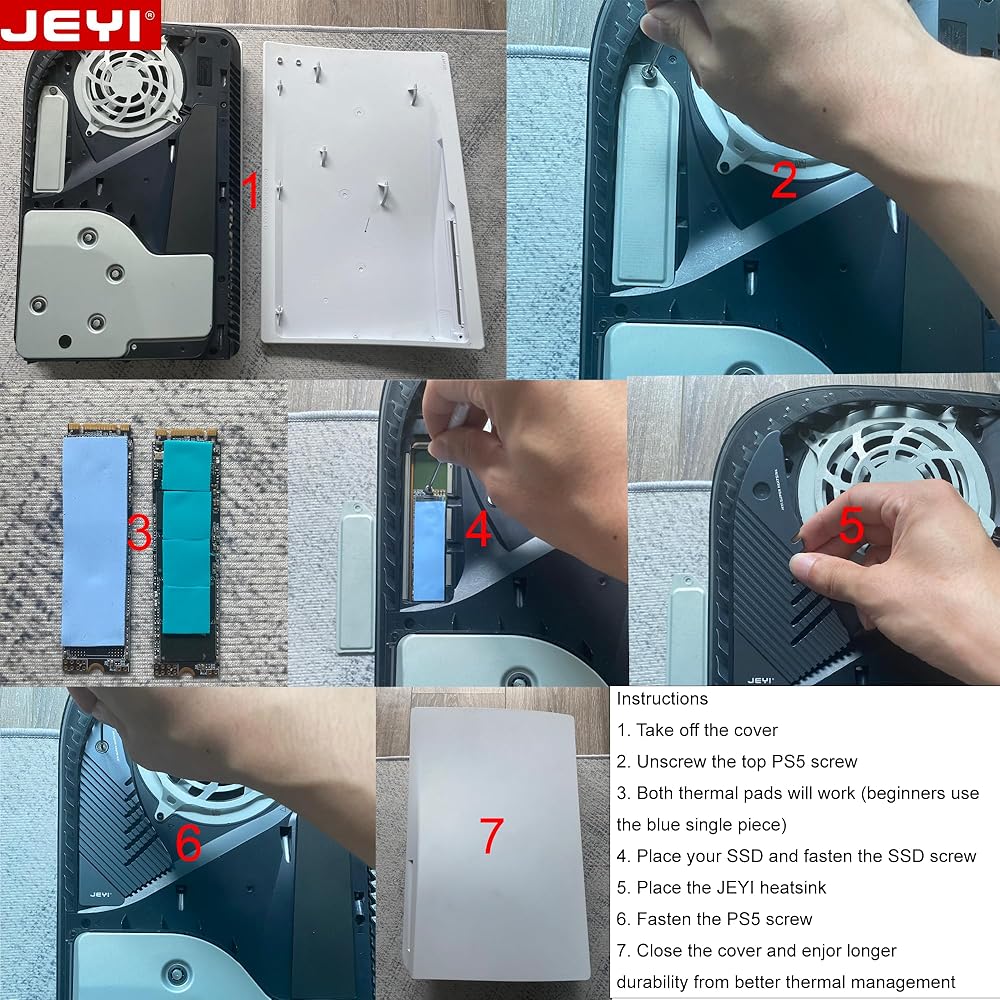 JEYI®

1

2

3

4

5

JEYI

6

JEYI

7

Instructions
1. Take off the cover
2. Unscrew the top PS5 screw
3. Both thermal pads will work (beginners use the blue single piece)
4. Place your SSD and fasten the SSD screw
5. Place the JEYI heatsink
6. Fasten the PS5 screw
7. Close the cover and enjor longer durability from better thermal management