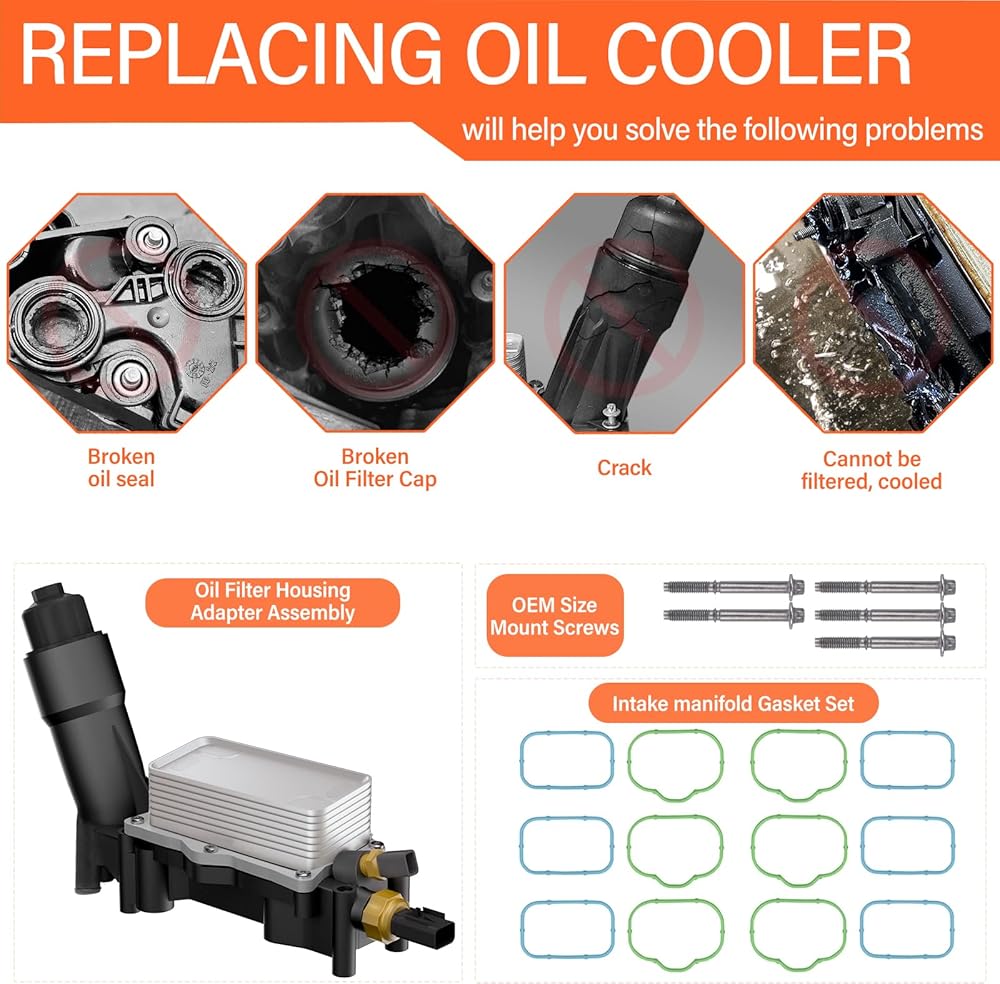 REPLACING OIL COOLER
will help you solve the following problems

Broken oil seal

Broken Oil Filter Cap

Crack

Cannot be filtered, cooled

Oil Filter Housing Adapter Assembly

OEM Size Mount Screws

Intake manifold Gasket Set