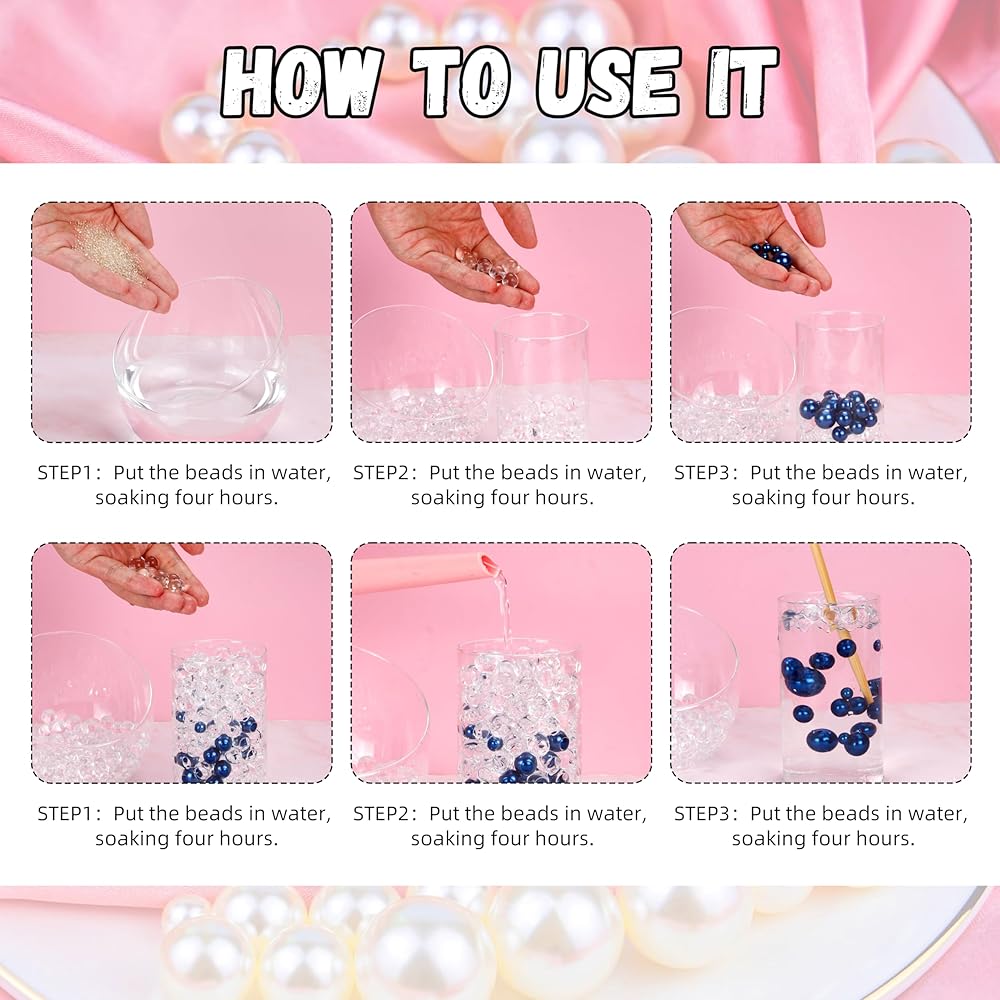 HOW TO USE IT

STEP1：Put the beads in water, soaking four hours.

STEP2：Put the beads in water, soaking four hours.

STEP3：Put the beads in water, soaking four hours.

STEP1：Put the beads in water, soaking four hours.

STEP2：Put the beads in water, soaking four hours.

STEP3：Put the beads in water, soaking four hours.