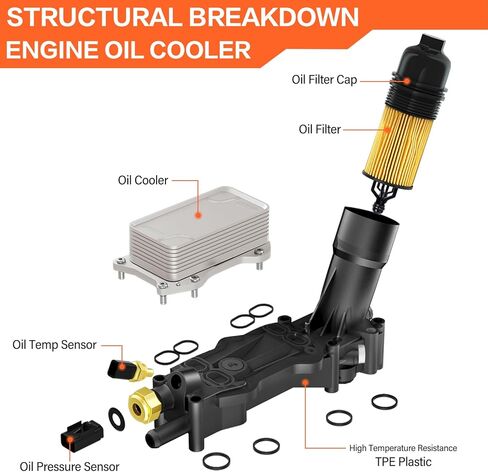 STRUCTURAL BREAKDOWN
ENGINE OIL COOLER

Oil Filter Cap

Oil Filter

Oil Cooler

Oil Temp Sensor

Oil Pressure Sensor

High Temperature Resistance
TPE Plastic