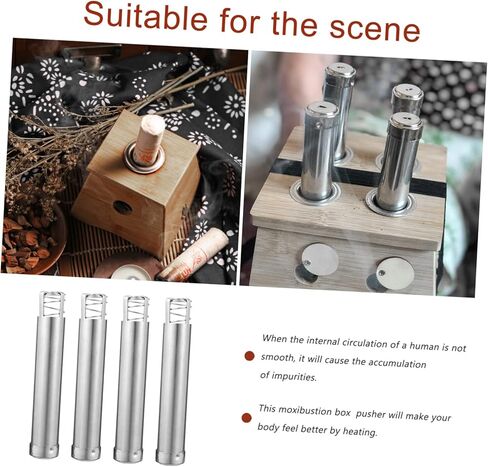 Suitable for the scene

When the internal circulation of a human is not smooth, it will cause the accumulation of impurities.

This moxibustion box pusher will make your body feel better by heating.