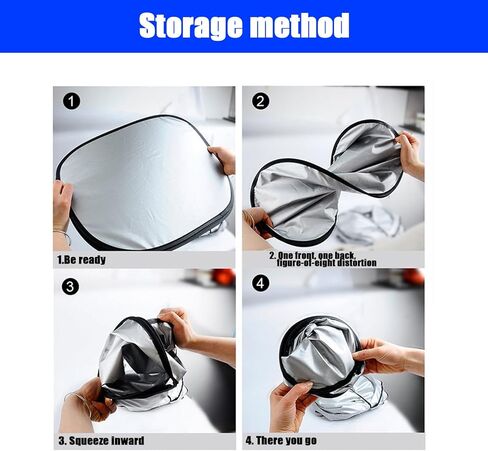 Storage method

1

1.Be ready

2

2. One front, one back, figure-of-eight distortion

3

3. Squeeze inward

4

4. There you go