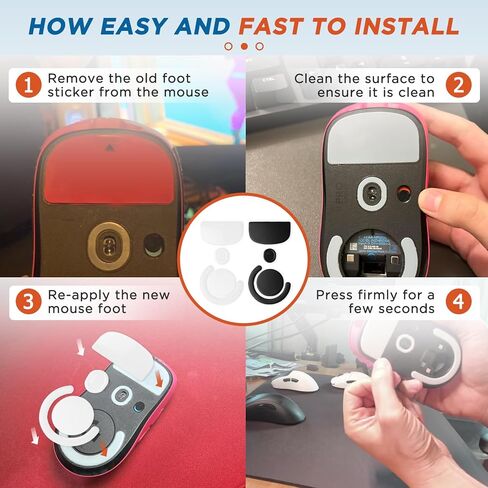 HOW EASY AND FAST TO INSTALL

1 Remove the old foot sticker from the mouse

Clean the surface to ensure it is clean 2

3 Re-apply the new mouse foot

Press firmly for a few seconds 4