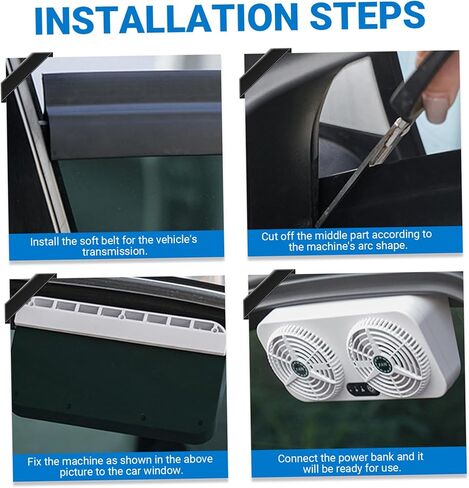 INSTALLATION STEPS

Install the soft belt for the vehicle's transmission.

Cut off the middle part according to the machine's arc shape.

Fix the machine as shown in the above picture to the car window.

Connect the power bank and it will be ready for use.