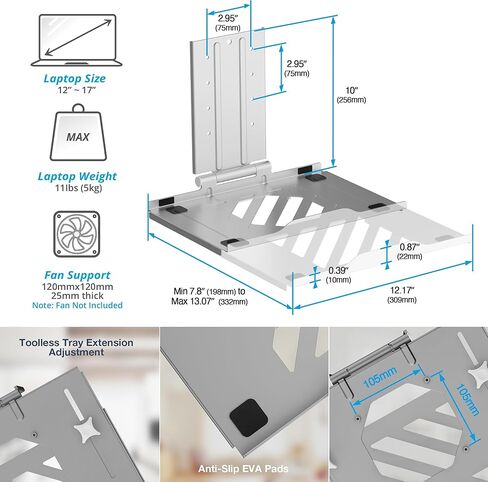 Laptop Size
12" ~ 17"

MAX

Laptop Weight
11lbs (5kg)

Fan Support
120mmx120mm
25mm thick
Note: Fan Not Included

2.95" (75mm)

2.95" (75mm)

10" (256mm)

0.87" (22mm)

0.39" (10mm)

Min 7.8" (198mm) to Max 13.07" (332mm)

12.17" (309mm)

Toolless Tray Extension Adjustment

Anti-Slip EVA Pads

105mm

105mm