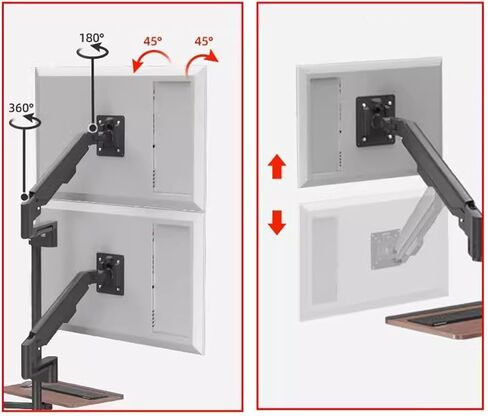 180°
45°
45°
360°