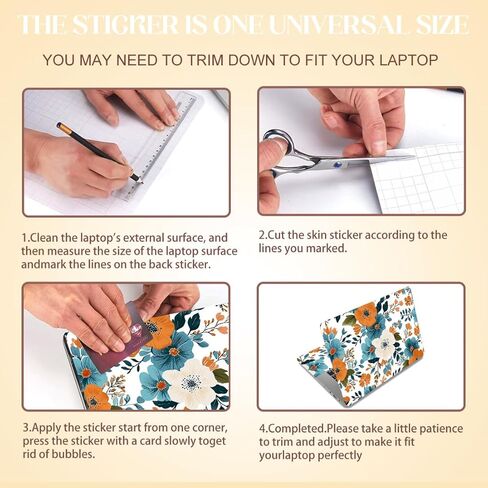 THE STICKER IS ONE UNIVERSAL SIZE

YOU MAY NEED TO TRIM DOWN TO FIT YOUR LAPTOP

1.Clean the laptop's external surface, and then measure the size of the laptop surface andmark the lines on the back sticker.

2.Cut the skin sticker according to the lines you marked.

3.Apply the sticker start from one corner, press the sticker with a card slowly toget rid of bubbles.

4.Completed.Please take a little patience to trim and adjust to make it fit yourlaptop perfectly