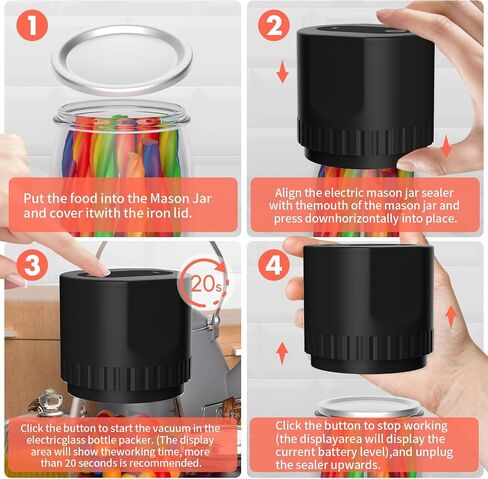 1

Put the food into the Mason Jar and cover itwith the iron lid.

2

Align the electric mason jar sealer with themouth of the mason jar and press downhorizontally into place.

3

20s

Click the button to start the vacuum in the electricglass bottle packer. (The display area will show theworking time, more than 20 seconds is recommended.

4

Click the button to stop working (the displayarea will display the current battery level),and unplug the sealer upwards.