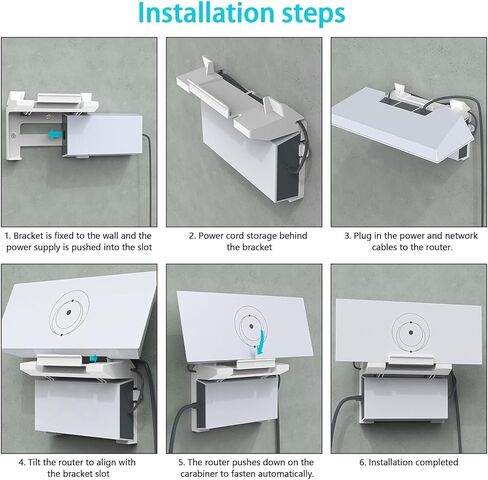 Installation steps

1. Bracket is fixed to the wall and the power supply is pushed into the slot

2. Power cord storage behind the bracket

3. Plug in the power and network cables to the router.

4. Tilt the router to align with the bracket slot

5. The router pushes down on the carabiner to fasten automatically.

6. Installation completed