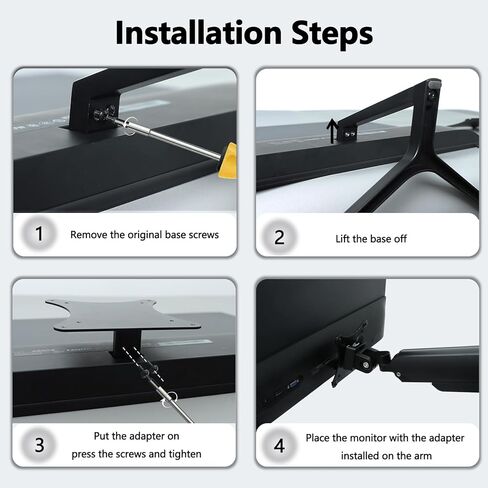 Installation Steps

1
Remove the original base screws

2
Lift the base off

3
Put the adapter on
press the screws and tighten

4
Place the monitor with the adapter
installed on the arm