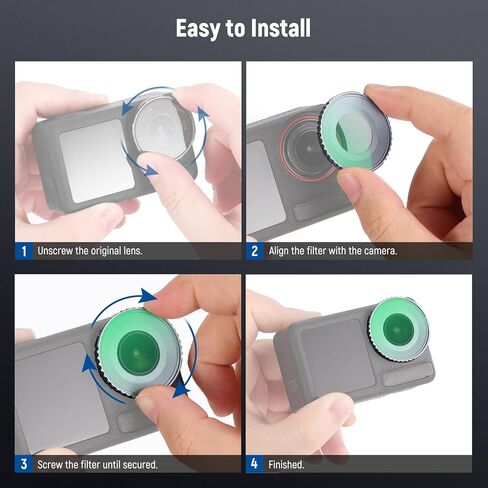 Easy to Install

1 Unscrew the original lens.

2 Align the filter with the camera.

3 Screw the filter until secured.

4 Finished.