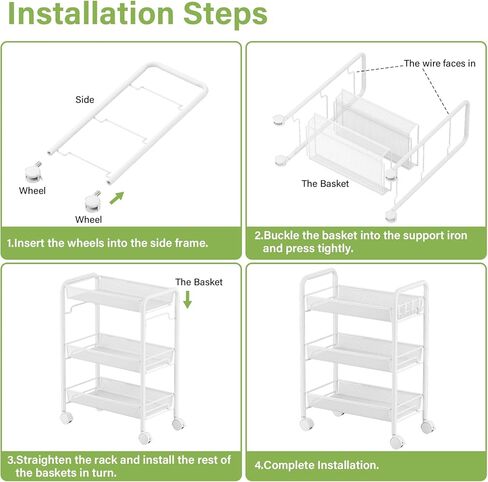 Installation Steps

Side

Wheel

Wheel

1.Insert the wheels into the side frame.

The wire faces in

The Basket

2.Buckle the basket into the support iron and press tightly.

The Basket

3.Straighten the rack and install the rest of the baskets in turn.

4.Complete Installation.