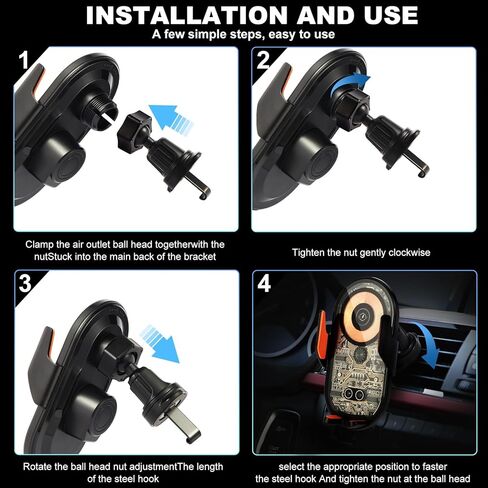 INSTALLATION AND USE

A few simple steps, easy to use

1

Clamp the air outlet ball head togetherwith the nutStuck into the main back of the bracket

2

Tighten the nut gently clockwise

3

Rotate the ball head nut adjustmentThe length of the steel hook

4

select the appropriate position to faster the steel hook And tighten the nut at the ball head