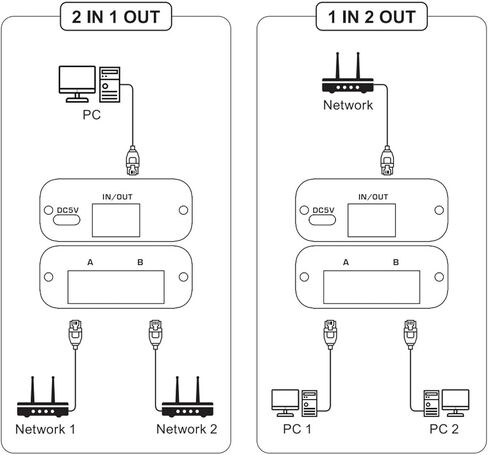 2 IN 1 OUT

PC

DC5V

IN/OUT

A

B

Network 1

Network 2

1 IN 2 OUT

Network

DC5V

IN/OUT

A

B

PC 1

PC 2