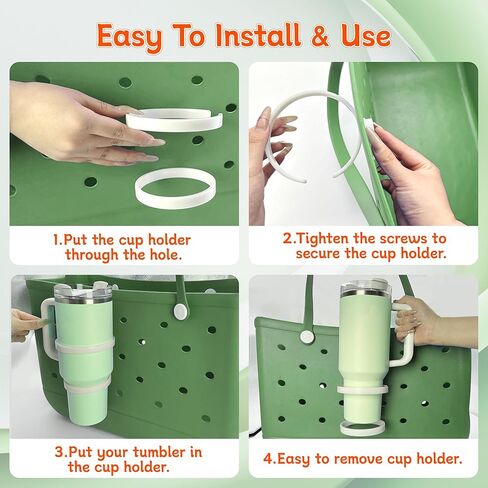 Easy To Install & Use

1.Put the cup holder through the hole.

2.Tighten the screws to secure the cup holder.

3.Put your tumbler in the cup holder.

4.Easy to remove cup holder.